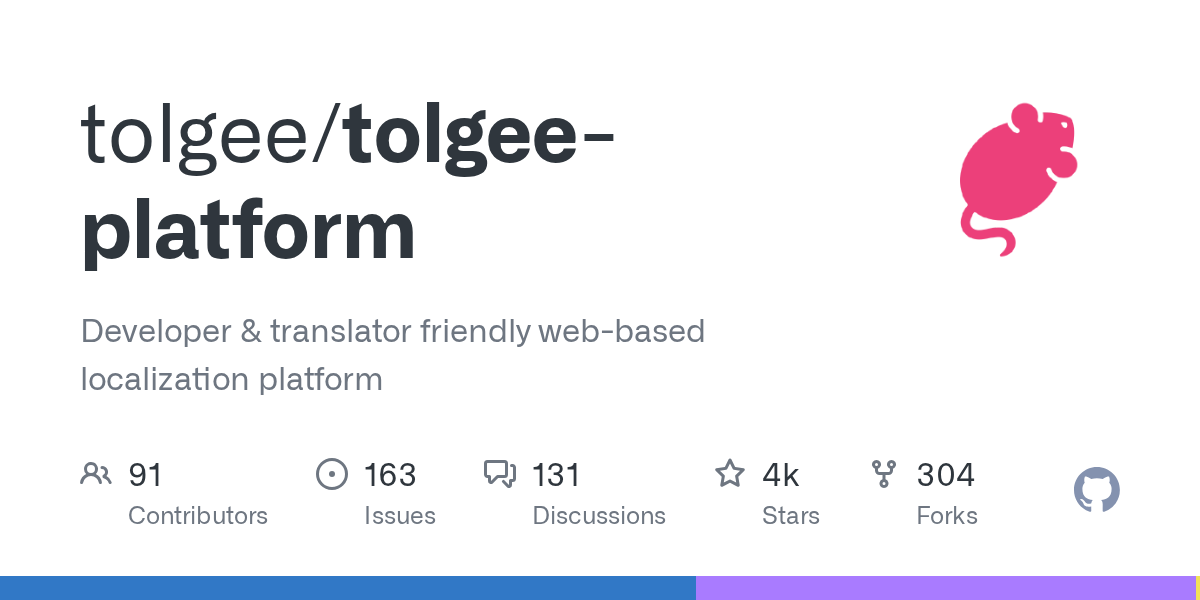 tolgee/tolgee-platform

Developer & translator friendly web-based localization platform

91
Contributors

163
Issues

131
Discussions

4k
Stars

304
Forks