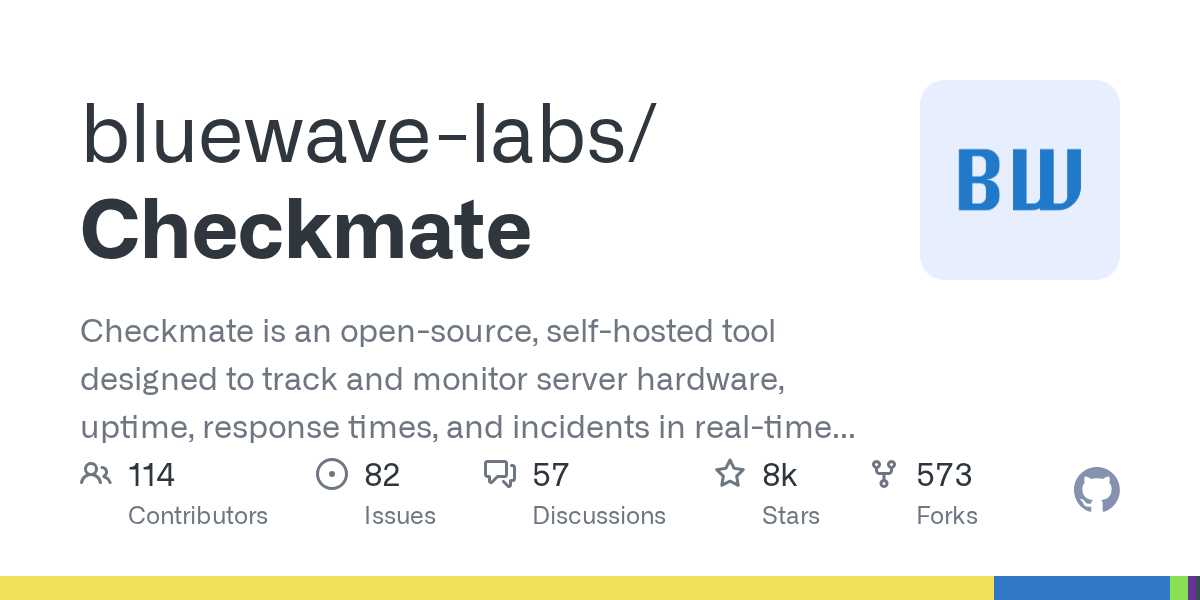 bluewave-labs/
Checkmate

BW

Checkmate is an open-source, self-hosted tool designed to track and monitor server hardware, uptime, response times, and incidents in real-time...

114
Contributors

82
Issues

57
Discussions

8k
Stars

573
Forks